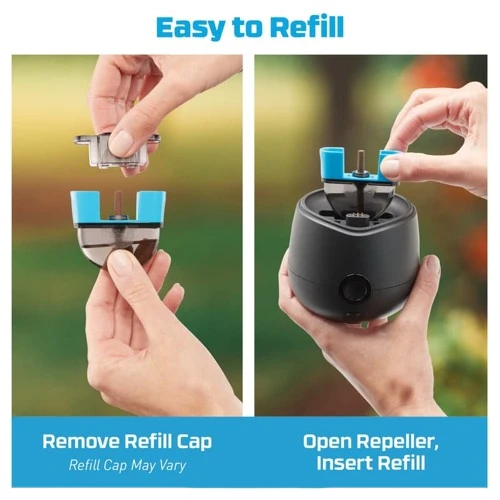 Easy to Refill

Remove Refill Cap
Refill Cap May Vary

Open Repeller, Insert Refill